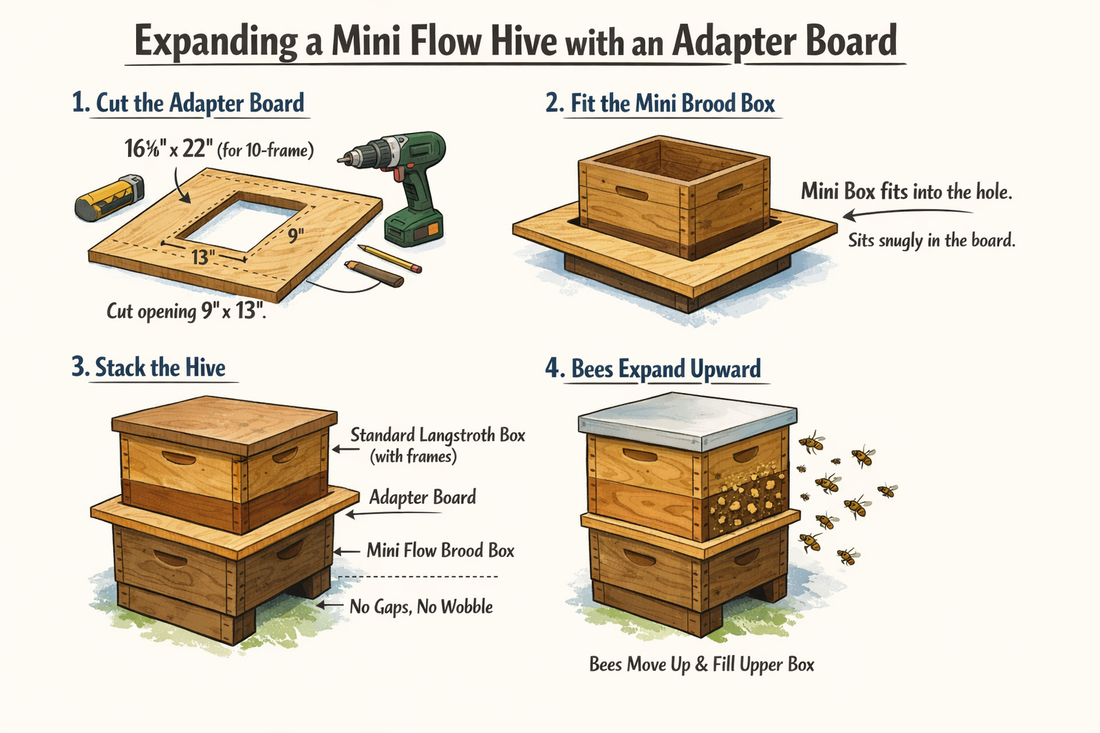 Expanding a Mini Flow Hive with an Adapter Board

1. Cut the Adapter Board

16⅛" x 22" (for 10-frame)

13"

9"

Cut opening 9" x 13".

2. Fit the Mini Brood Box

Mini Box fits into the hole.

Sits snugly in the board.

3. Stack the Hive

Standard Langstroth Box (with frames)

Adapter Board

Mini Flow Brood Box

No Gaps, No Wobble

4. Bees Expand Upward

Bees Move Up & Fill Upper Box